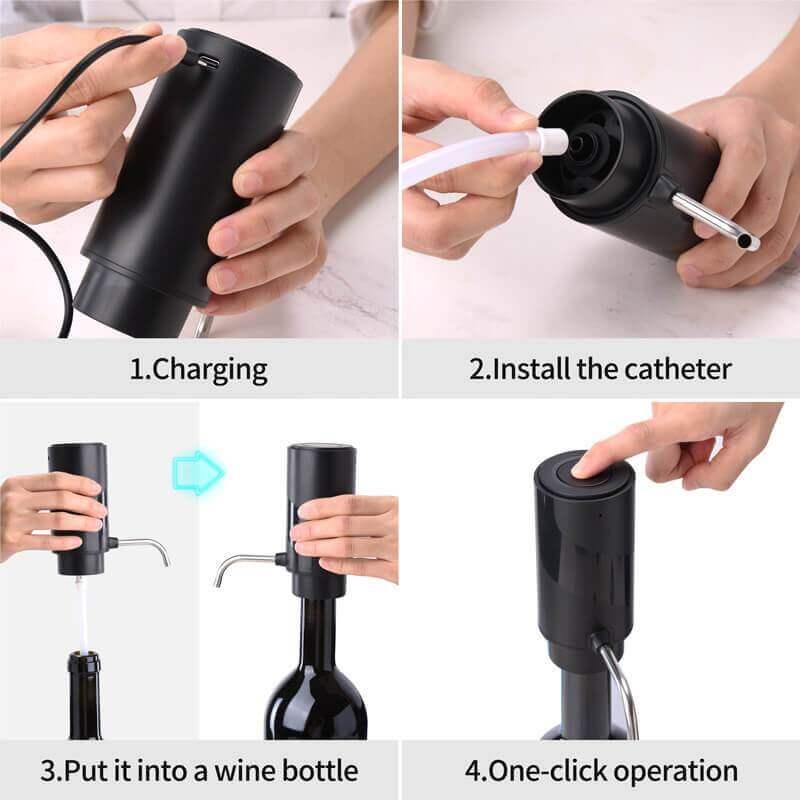 1.Charging

2.Install the catheter

3.Put it into a wine bottle

4.One-click operation