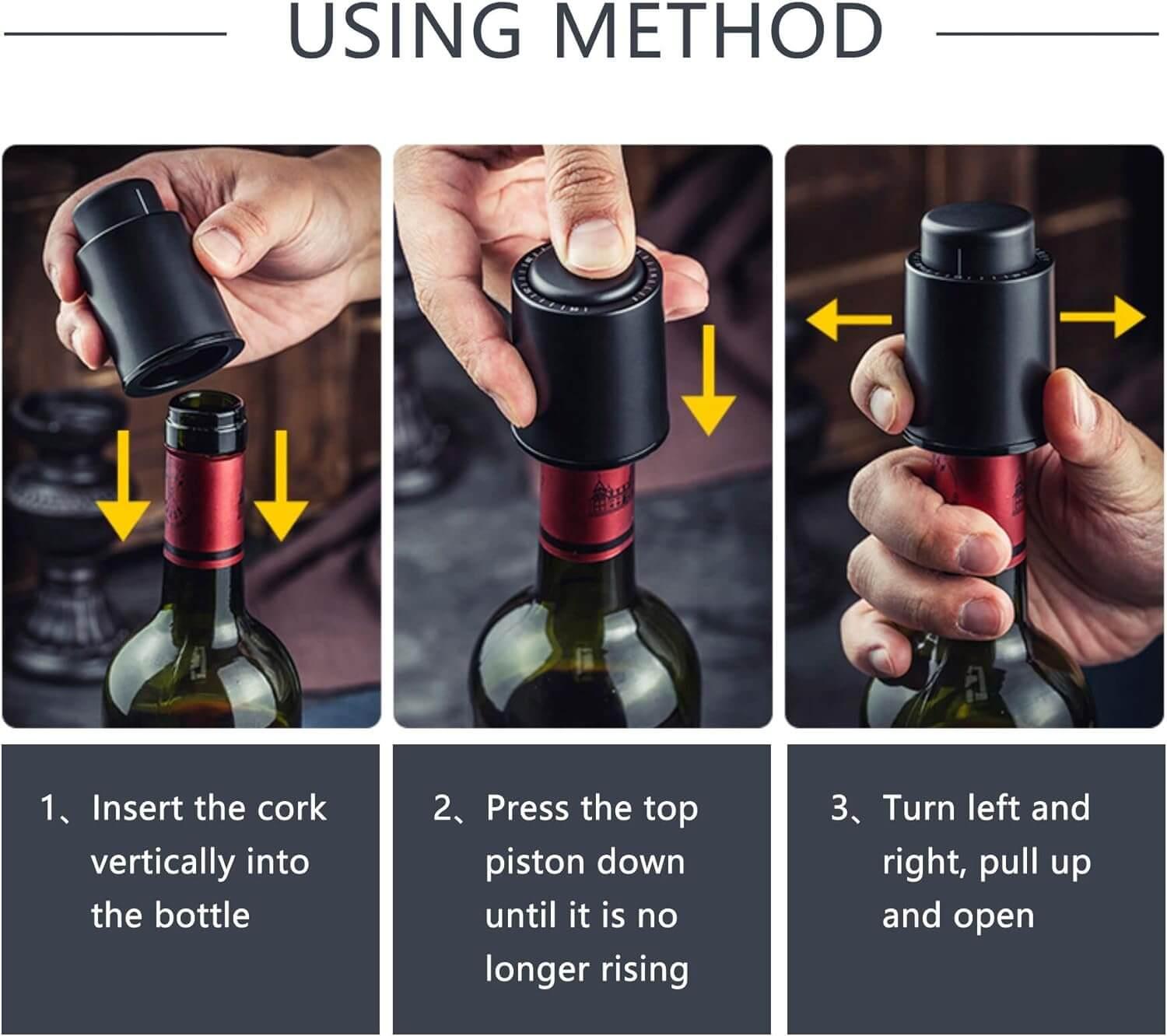 USING METHOD

1、Insert the cork vertically into the bottle

2、Press the top piston down until it is no longer rising

3、Turn left and right, pull up and open