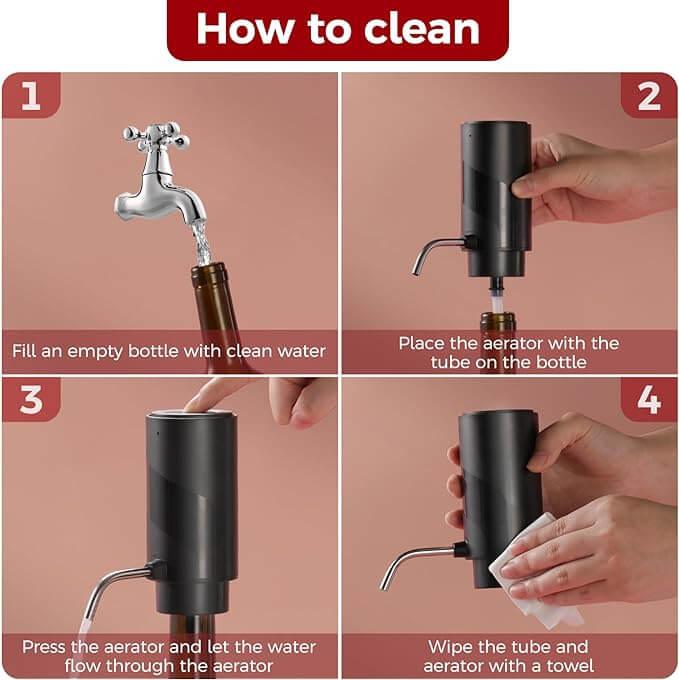 How to clean

1

Fill an empty bottle with clean water

2

Place the aerator with the tube on the bottle

3

Press the aerator and let the water flow through the aerator

4

Wipe the tube and aerator with a towel