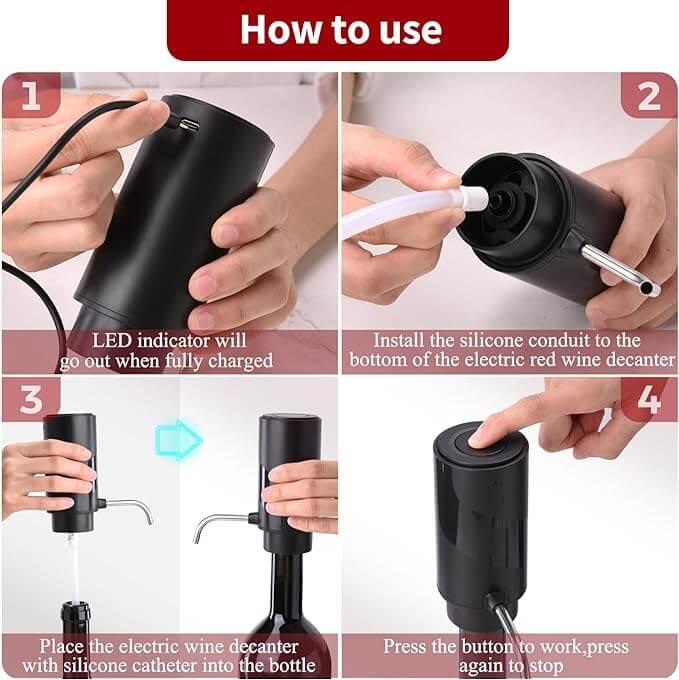 How to use

1

LED indicator will go out when fully charged

2

Install the silicone conduit to the bottom of the electric red wine decanter

3

Place the electric wine decanter with silicone catheter into the bottle

4

Press the button to work,press again to stop