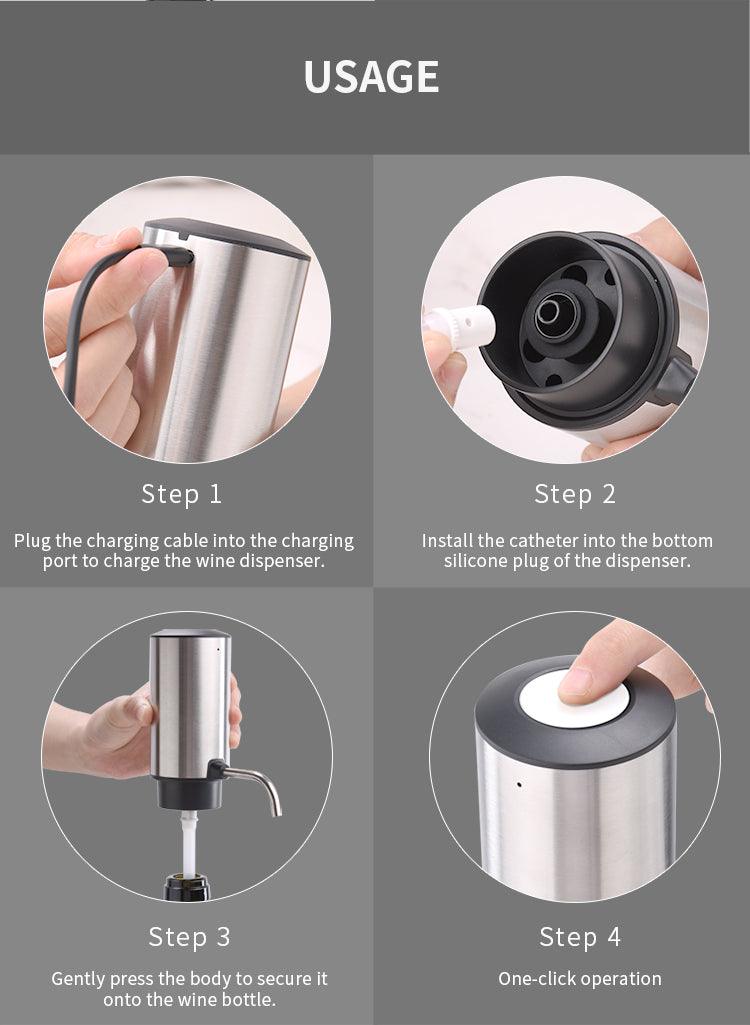 USAGE

Step 1

Plug the charging cable into the charging port to charge the wine dispenser.

Step 2

Install the catheter into the bottom silicone plug of the dispenser.

Step 3

Gently press the body to secure it onto the wine bottle.

Step 4

One-click operation