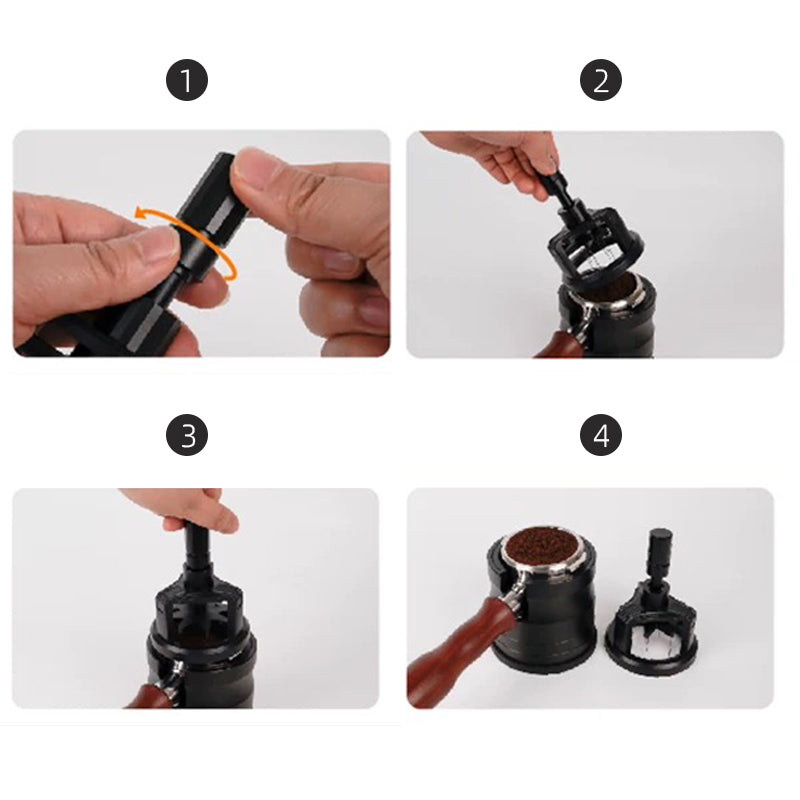 1

2

3

4