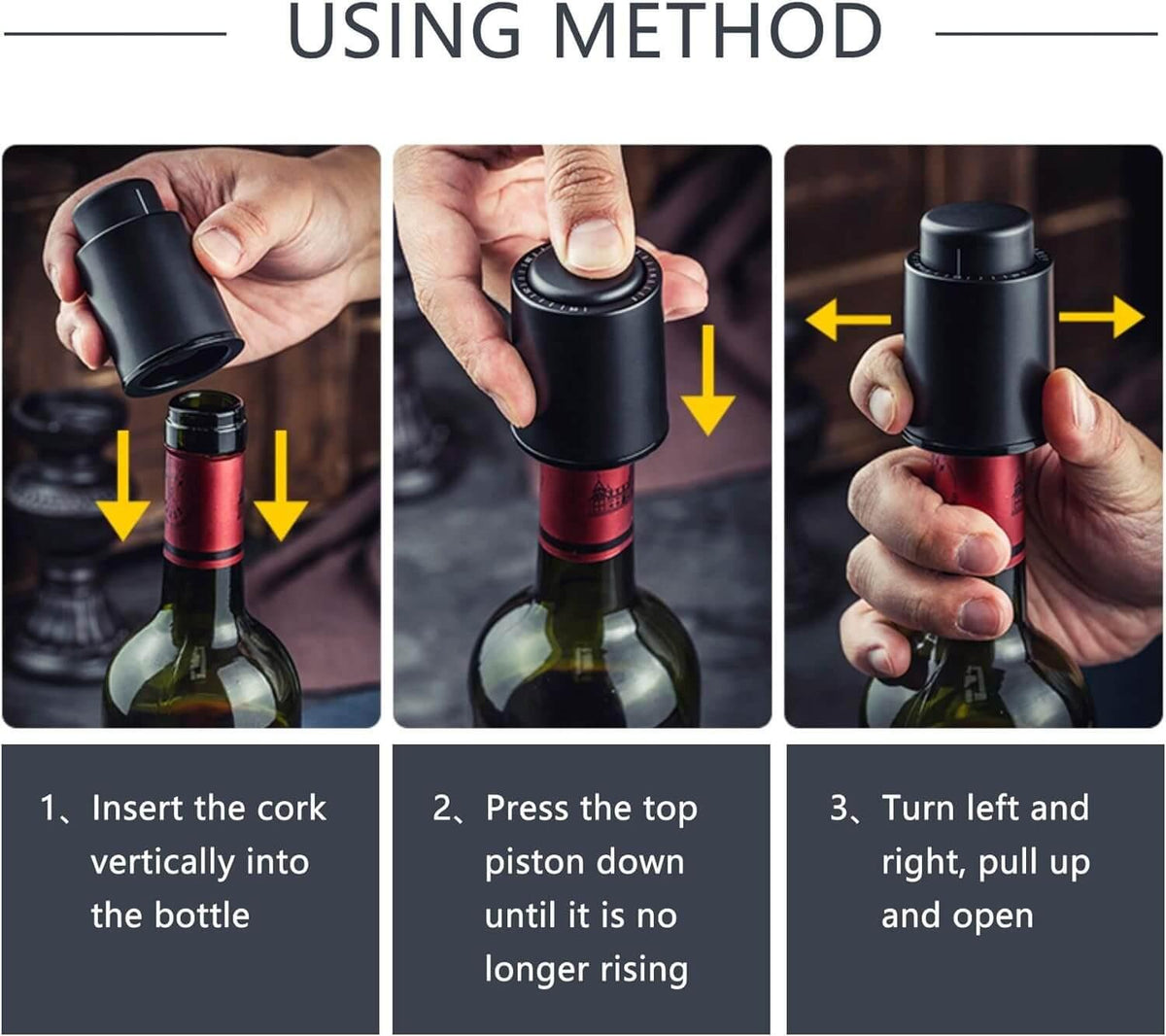 USING METHOD

1、Insert the cork vertically into the bottle

2、Press the top piston down until it is no longer rising

3、Turn left and right, pull up and open